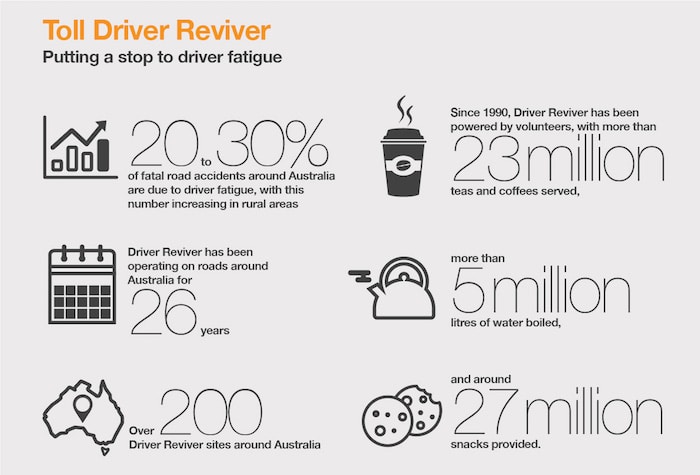 Toll Driver Reviver
Putting a stop to driver fatigue

20 to 30%
of fatal road accidents around Australia are due to driver fatigue, with this number increasing in rural areas

Driver Reviver has been operating on roads around Australia for
26 years

Over 200
Driver Reviver sites around Australia

Since 1990, Driver Reviver has been powered by volunteers, with more than
23 million
teas and coffees served,

more than
5 million
litres of water boiled,

and around
27 million
snacks provided.